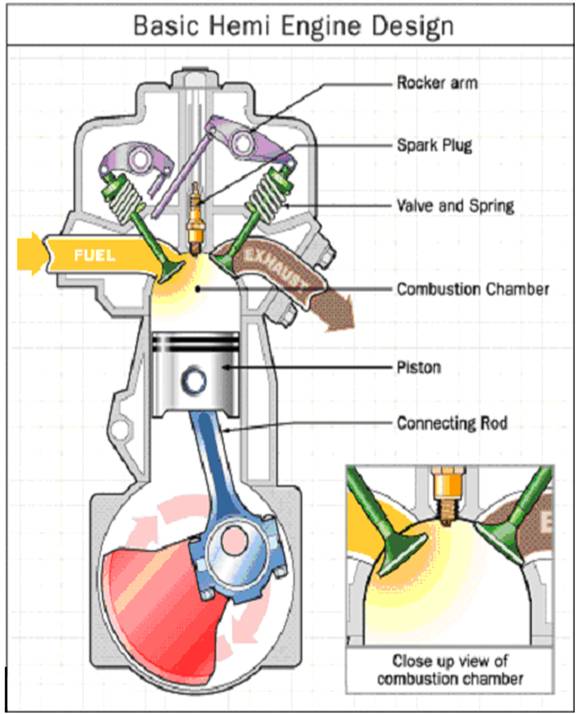 Basic Hemi Engine Design

Rocker arm

Spark Plug

Valve and Spring

FUEL

EXHAUST

Combustion Chamber

Piston

Connecting Rod

E

Close up view of combustion chamber